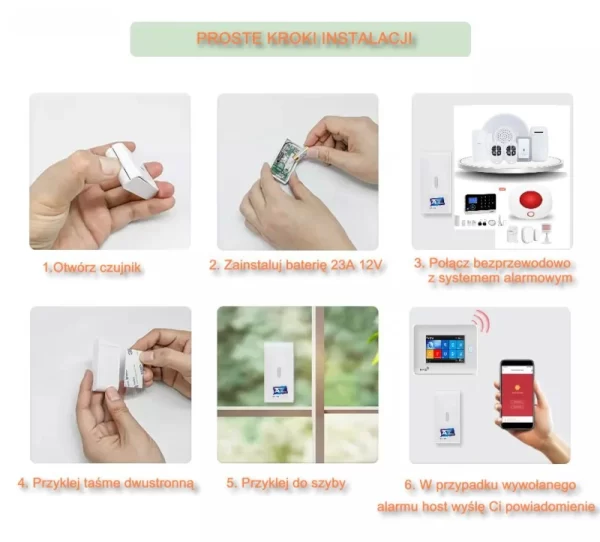 PROSTĘ KROKI INSTALACJI

1.Otwórz czujnik

2. Zainstaluj baterię 23A 12V

3. Połącz bezprzewodowo z systemem alarmowym

4. Przyklej taśme dwustronną

5. Przyklej do szyby

6. W przypadku wywołanego alarmu host wyślę Ci powiadomienie